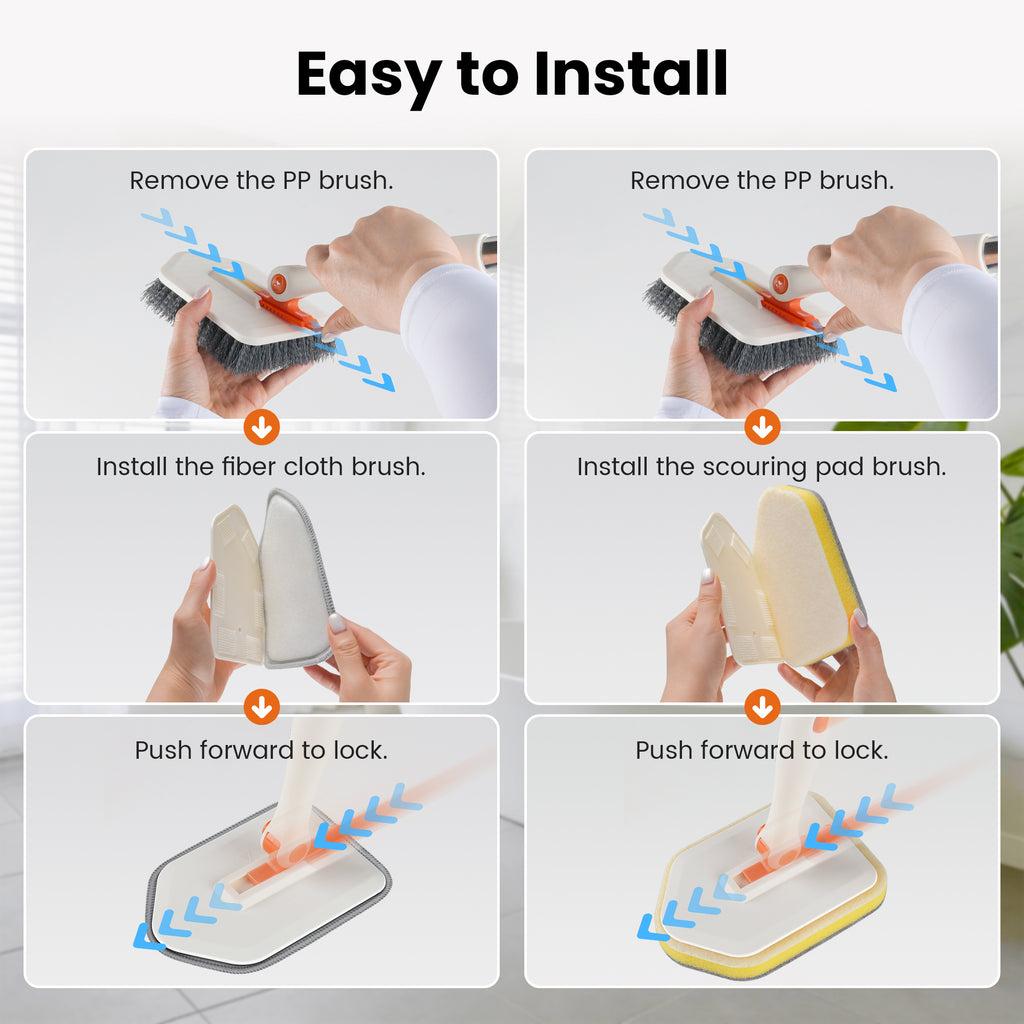 Easy to Install

Remove the PP brush.

Install the fiber cloth brush.

Push forward to lock.

Remove the PP brush.

Install the scouring pad brush.

Push forward to lock.